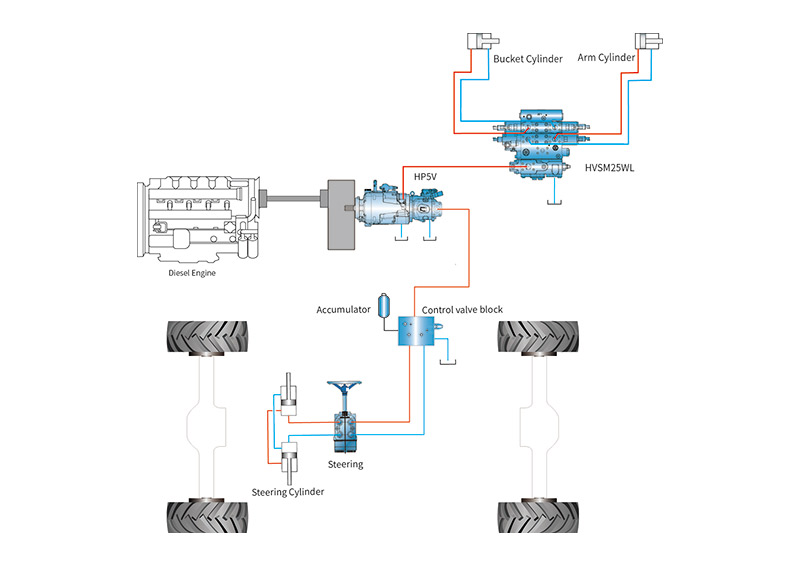 Bucket Cylinder

Arm Cylinder

HVSM25WL

HP5V

Diesel Engine

Accumulator

Control valve block

Steering

Steering Cylinder